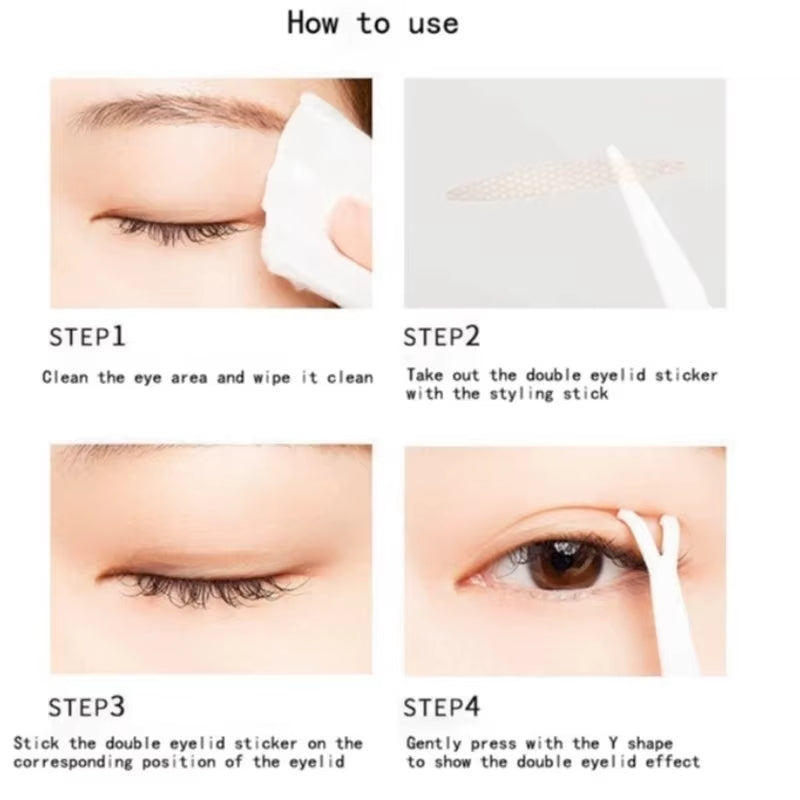 How to use

STEP1

Clean the eye area and wipe it clean

STEP2

Take out the double eyelid sticker with the styling stick

STEP3

Stick the double eyelid sticker on the corresponding position of the eyelid

STEP4

Gently press with the Y shape to show the double eyelid effect